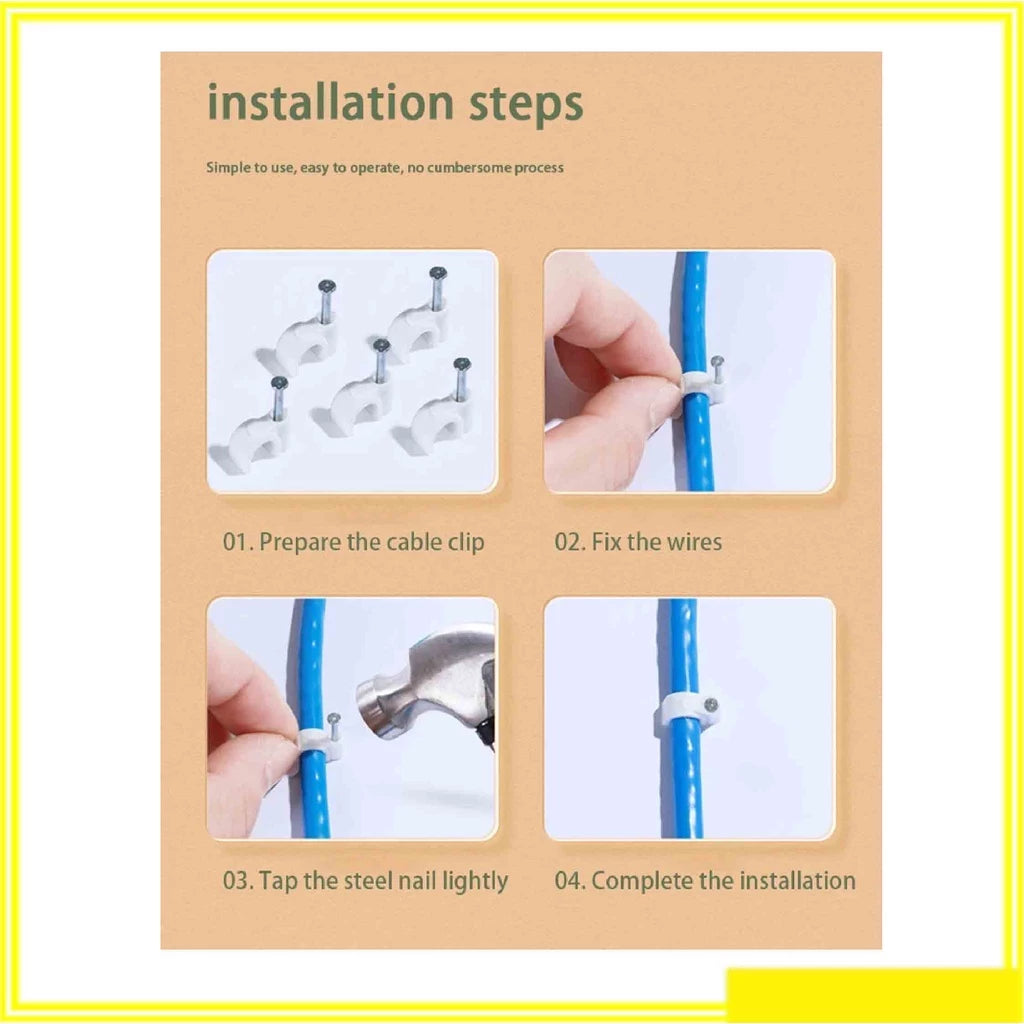 installation steps

Simple to use, easy to operate, no cumbersome process

01. Prepare the cable clip

02. Fix the wires

03. Tap the steel nail lightly

04. Complete the installation