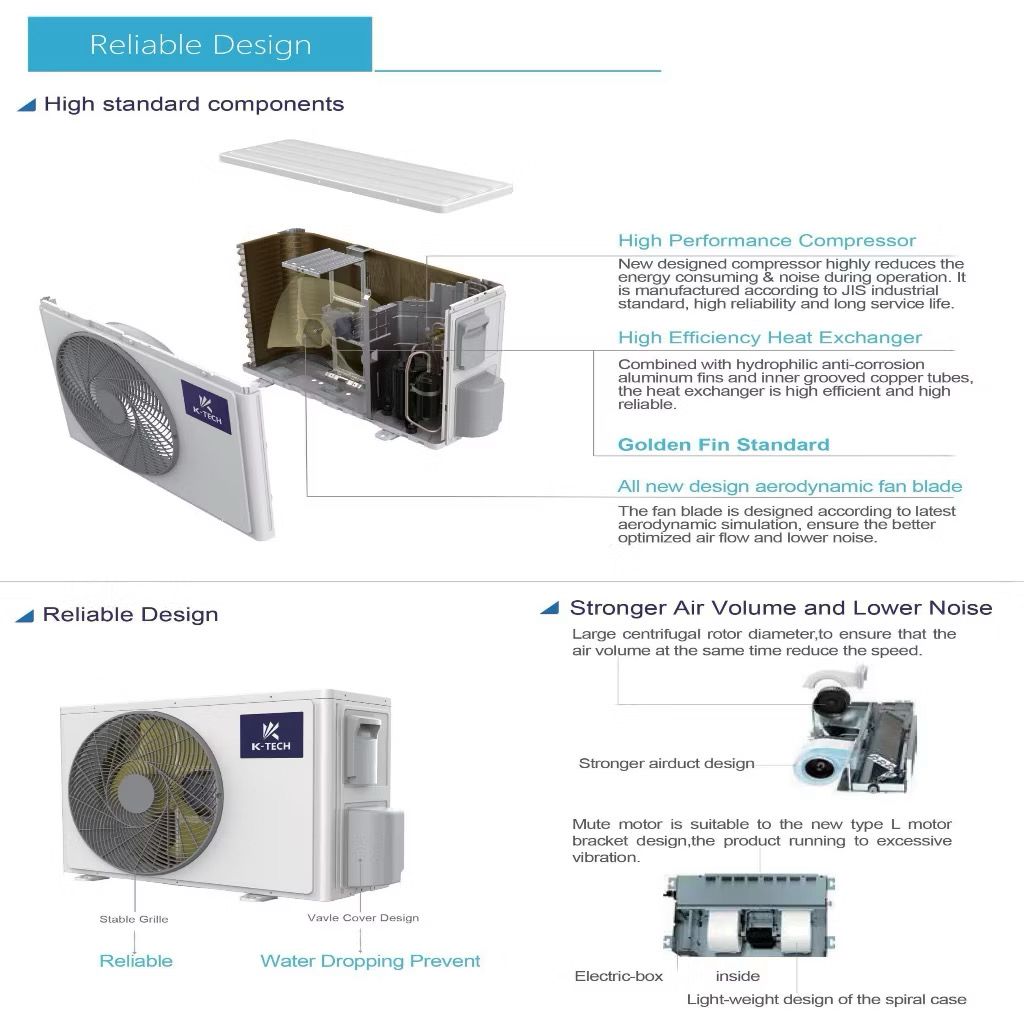 Reliable Design

High standard components

K-TECH

High Performance Compressor

New designed compressor highly reduces the energy consuming & noise during operation. It is manufactured according to JIS industrial standard, high reliability and long service life.

High Efficiency Heat Exchanger

Combined with hydrophilic anti-corrosion aluminum fins and inner grooved copper tubes, the heat exchanger is high efficient and high reliable.

Golden Fin Standard

All new design aerodynamic fan blade

The fan blade is designed according to latest aerodynamic simulation, ensure the better optimized air flow and lower noise.

Reliable Design

K-TECH

Stable Grille

Reliable

Vavle Cover Design

Water Dropping Prevent

Stronger Air Volume and Lower Noise

Large centrifugal rotor diameter,to ensure that the air volume at the same time reduce the speed.

Stronger airduct design

Mute motor is suitable to the new type L motor bracket design,the product running to excessive vibration.

Electric-box

inside

Light-weight design of the spiral case