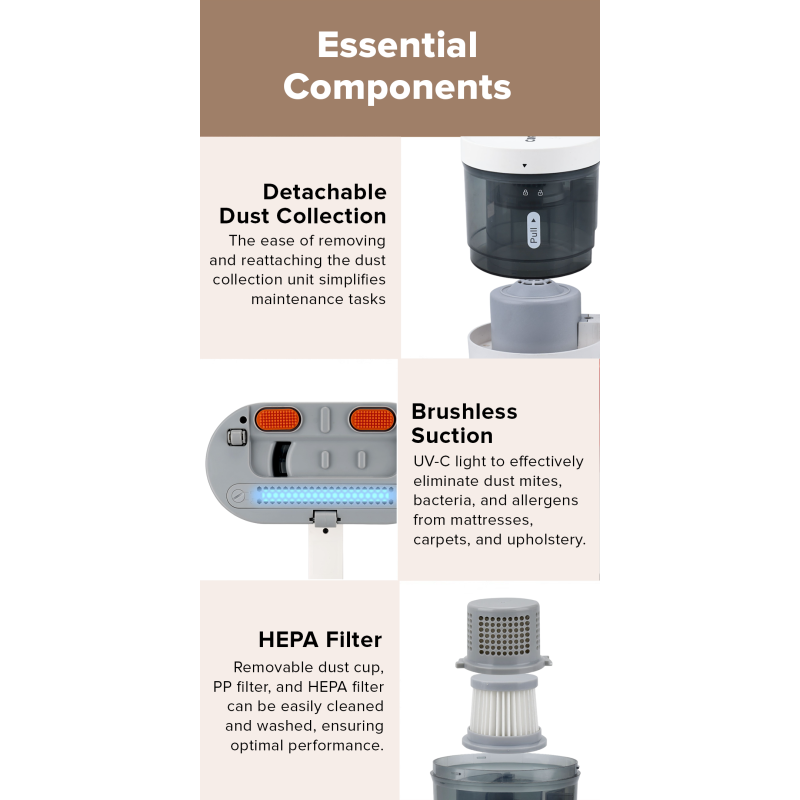 Essential Components

Detachable Dust Collection
The ease of removing and reattaching the dust collection unit simplifies maintenance tasks

Pull

Brushless Suction
UV-C light to effectively eliminate dust mites, bacteria, and allergens from mattresses, carpets, and upholstery.

HEPA Filter
Removable dust cup, PP filter, and HEPA filter can be easily cleaned and washed, ensuring optimal performance.