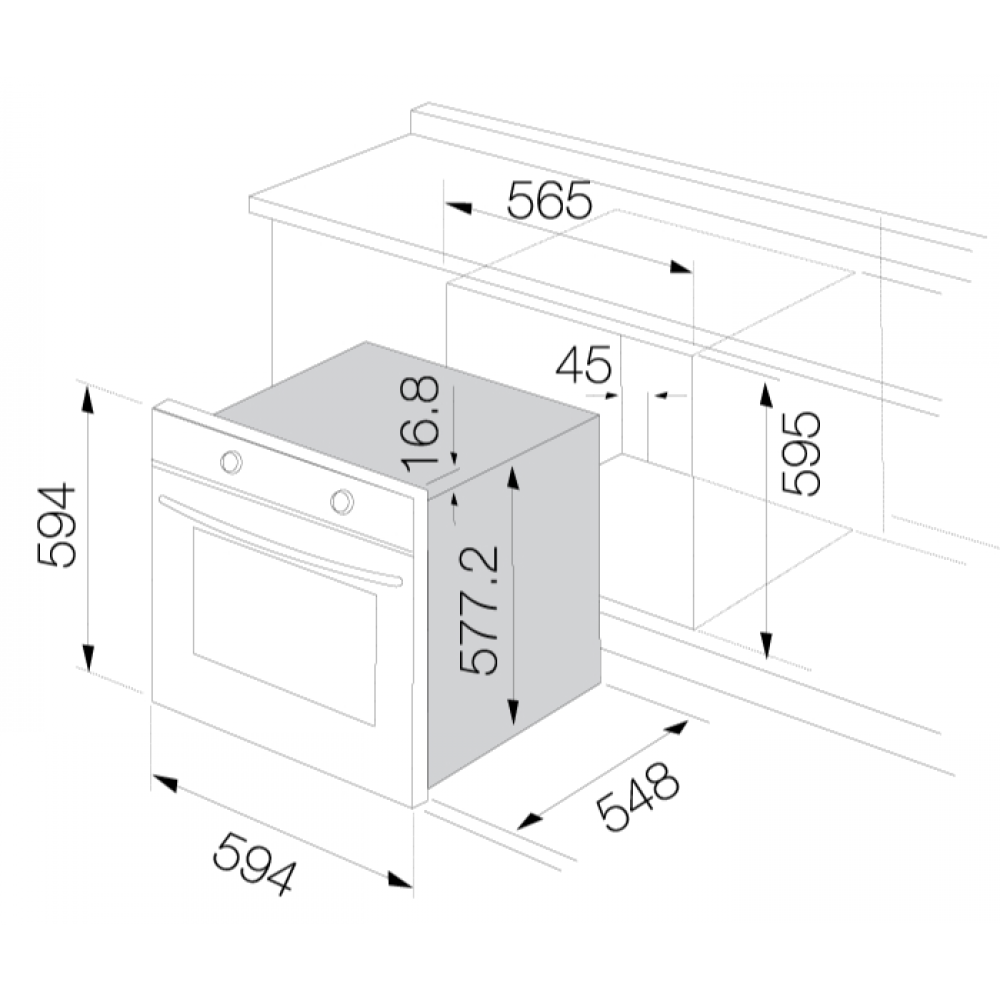 565
45
16.8
595
594
577.2
548
594